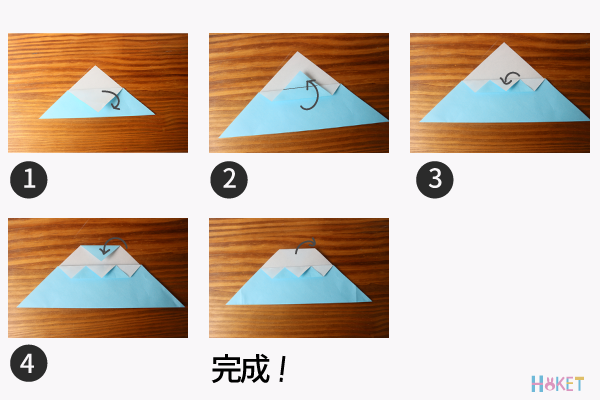 1

2

3

4

完成！

HOKET