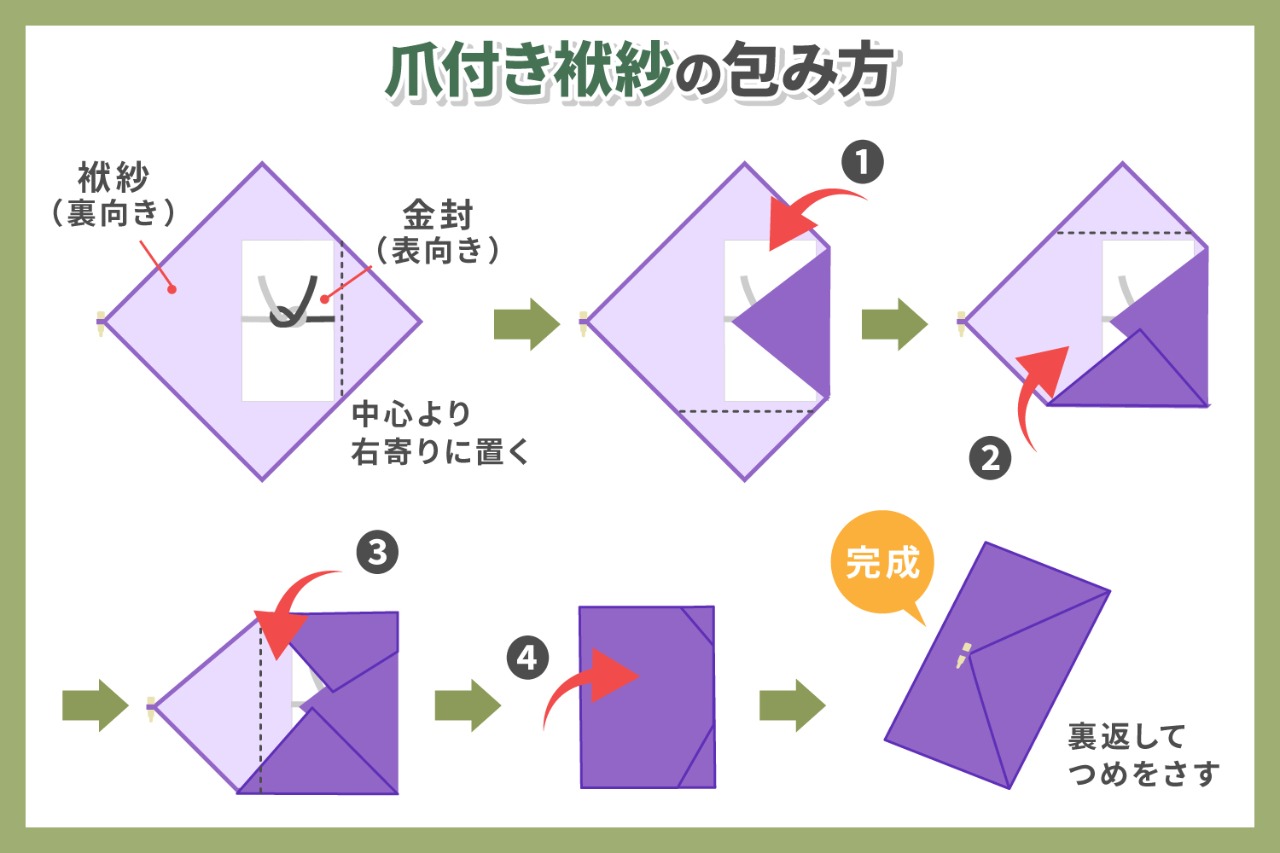 爪付き袱紗の包み方

袱紗
(裏向き)

金封
(表向き)

中心より
右寄りに置く

1

2

3

4

完成

裏返して
つめをさす