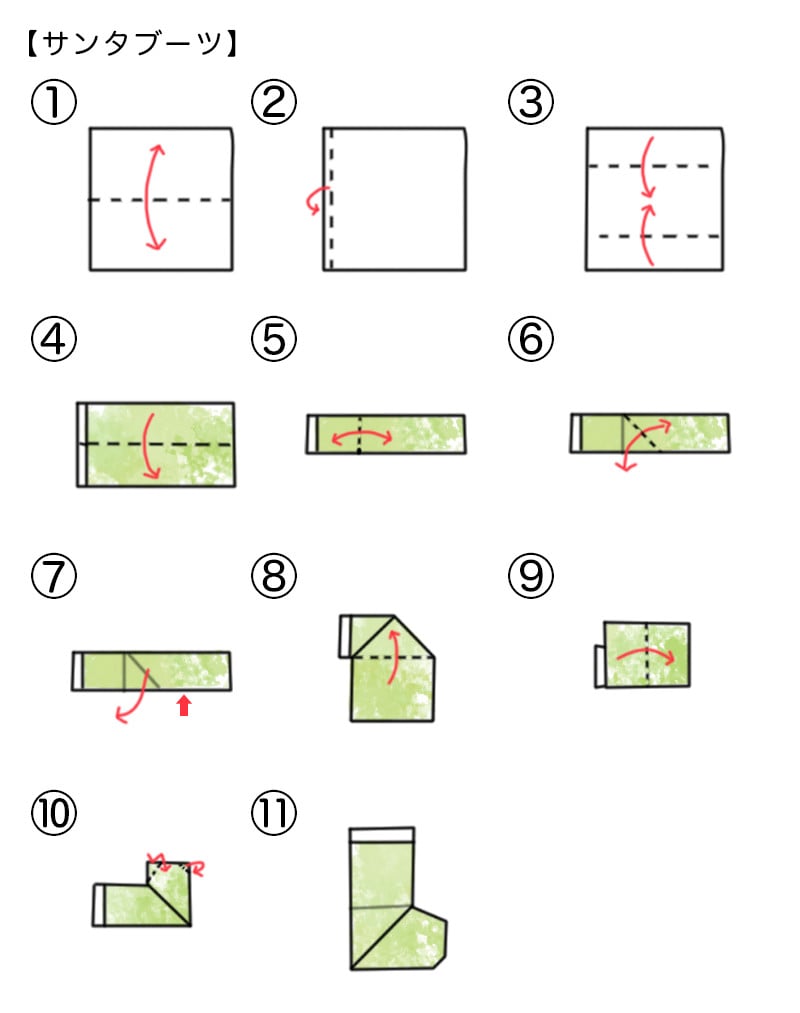 【サンタブーツ】

①

②

③

④

⑤

⑥

⑦

⑧

⑨

⑩

⑪