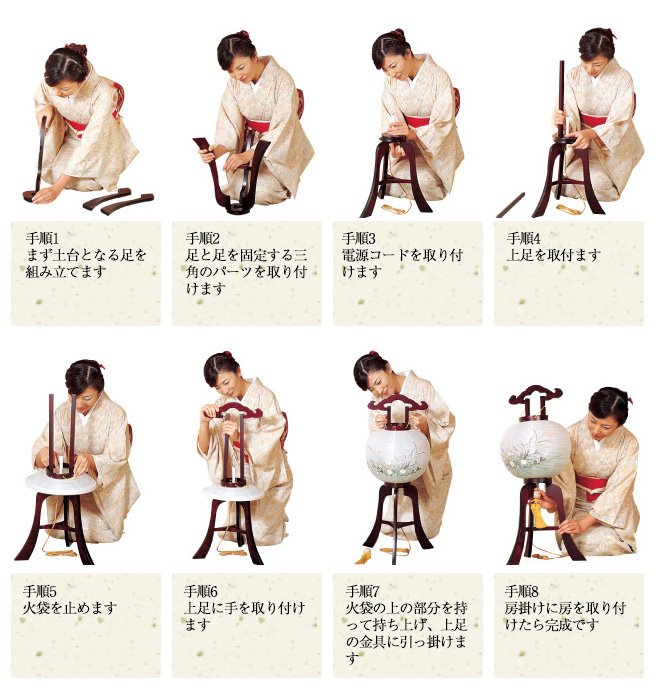 手順1
まず土台となる足を組み立てます

手順2
足と足を固定する三角のパーツを取り付けます

手順3
電源コードを取り付けます

手順4
上足を取付ます

手順5
火袋を止めます

手順6
上足に手を取り付けます

手順7
火袋の上の部分を持って持ち上げ、上足の金具に引っ掛けます

手順8
房掛けに房を取り付けたら完成です