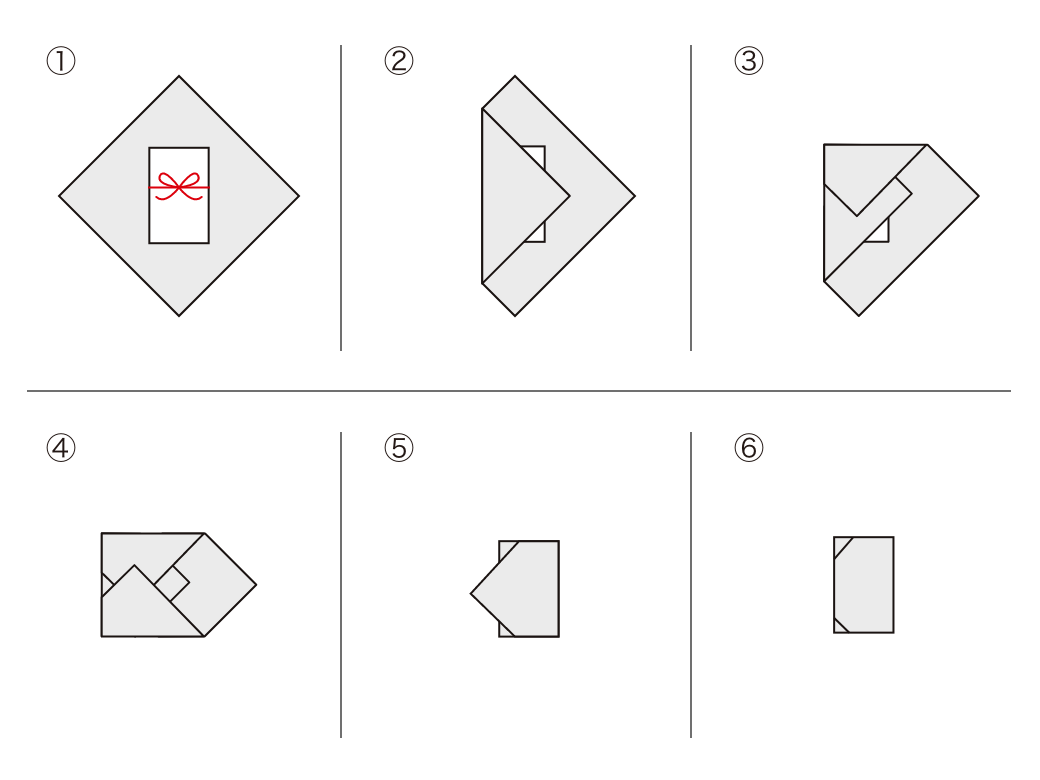 ①

②

③

④

⑤

⑥