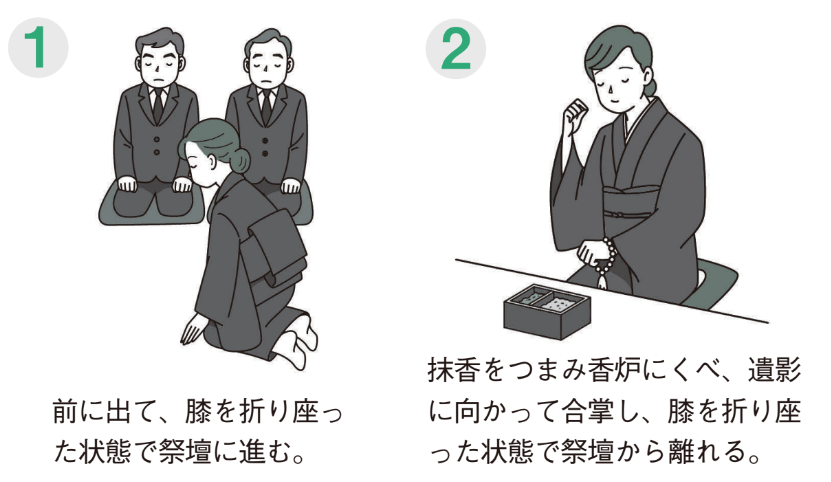 1

前に出て、膝を折り座った状態で祭壇に進む。

2

抹香をつまみ香炉にくべ、遺影に向かって合掌し、膝を折り座った状態で祭壇から離れる。