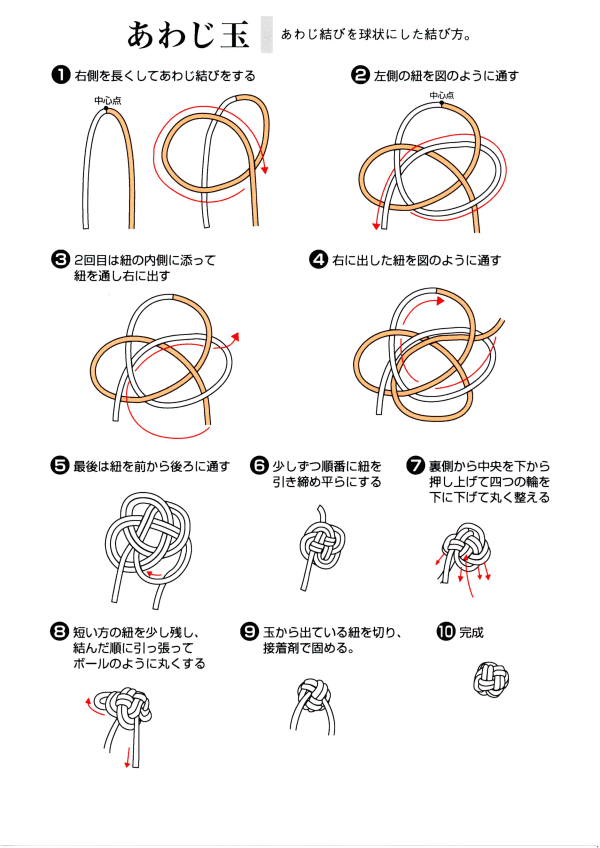 あわじ玉

あわじ結びを球状にした結び方。

❶ 右側を長くしてあわじ結びをする

中心点

❷ 左側の紐を図のように通す

中心点

❸ 2回目は紐の内側に添って紐を通し右に出す

❹ 右に出した紐を図のように通す

❺ 最後は紐を前から後ろに通す

❻ 少しずつ順番に紐を引き締め平らにする

❼ 裏側から中央を下から押し上げて四つの輪を下に下げて丸く整える

❽ 短い方の紐を少し残し、結んだ順に引っ張ってボールのように丸くする

❾ 玉から出ている紐を切り、接着剤で固める。

❿ 完成