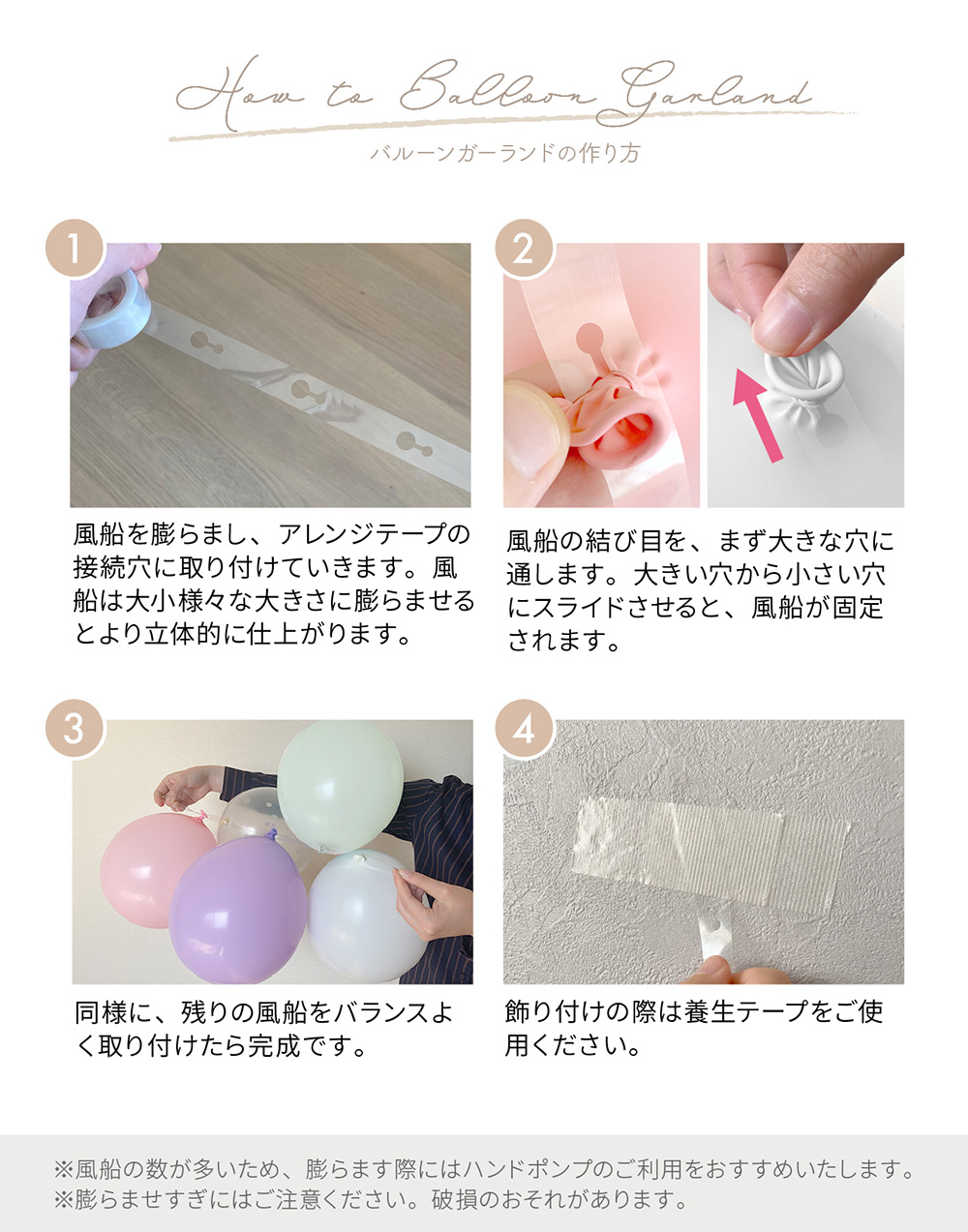 How to Balloon Garland
バルーンガーランドの作り方

1
風船を膨らまし、アレンジテープの接続穴に取り付けていきます。風船は大小様々な大きさに膨らませるとより立体的に仕上がります。

2
風船の結び目を、まず大きな穴に通します。大きい穴から小さい穴にスライドさせると、風船が固定されます。

3
同様に、残りの風船をバランスよく取り付けたら完成です。

4
飾り付けの際は養生テープをご使用ください。

※風船の数が多いため、膨らます際にはハンドポンプのご利用をおすすめいたします。
※膨らませすぎにはご注意ください。破損のおそれがあります。