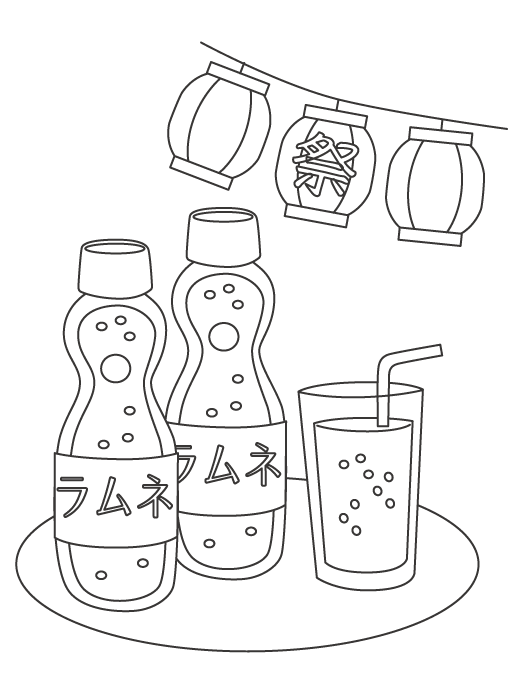 祭

ラムネ

ラムネ