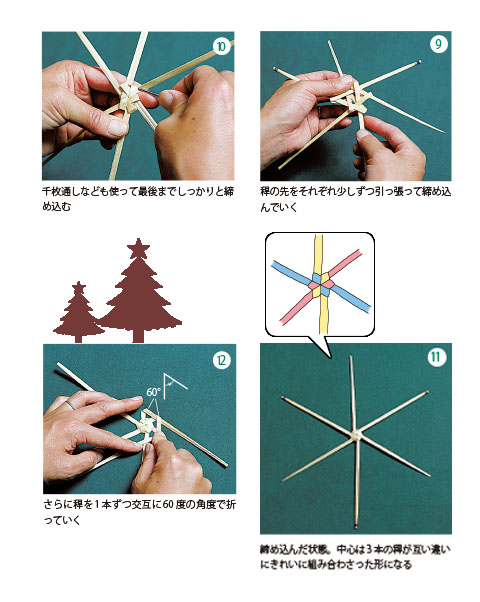 ⑩

千枚通しなども使って最後までしっかりと締め込む

⑨

稈の先をそれぞれ少しずつ引っ張って締め込んでいく

⑫

60°

さらに稈を1本ずつ交互に60度の角度で折っていく

⑪

締め込んだ状態。中心は3本の稈が互い違いにきれいに組み合わさった形になる