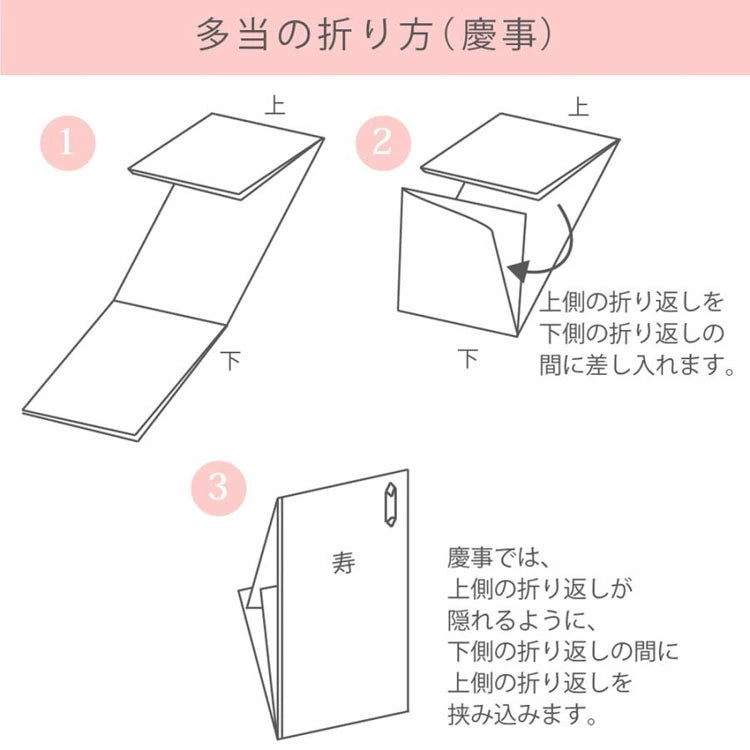 多当の折り方（慶事）

1

上

下

2

上

下

上側の折り返しを下側の折り返しの間に差し入れます。

3

寿

慶事では、上側の折り返しが隠れるように、下側の折り返しの間に上側の折り返しを挟み込みます。