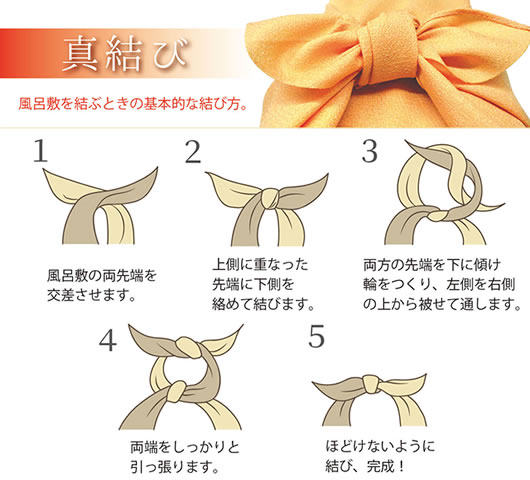 真結び

風呂敷を結ぶときの基本的な結び方。

1

風呂敷の両先端を交差させます。

2

上側に重なった先端に下側を絡めて結びます。

3

両方の先端を下に傾け輪をつくり、左側を右側の上から被せて通します。

4

両端をしっかりと引っ張ります。

5

ほどけないように結び、完成！