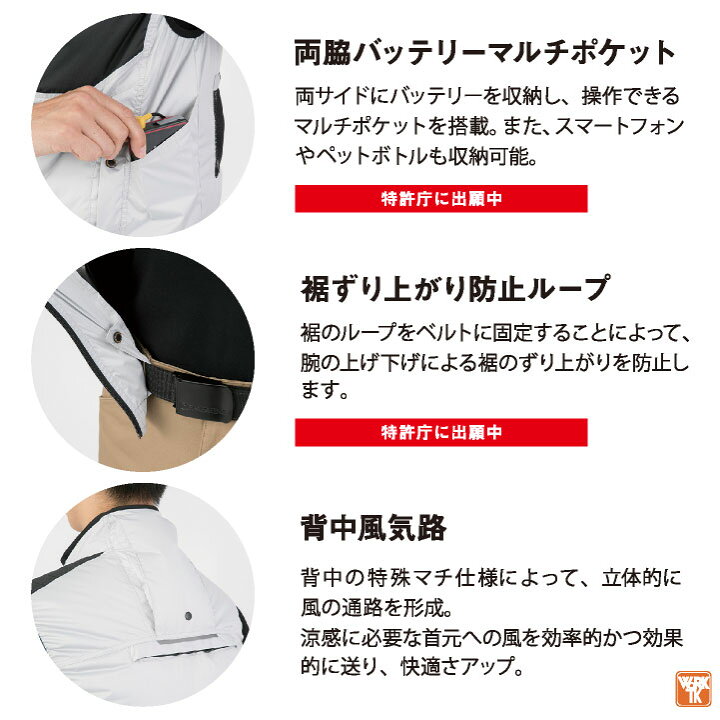 両脇バッテリーマルチポケット

両サイドにバッテリーを収納し、操作できるマルチポケットを搭載。また、スマートフォンやペットボトルも収納可能。

特許庁に出願中

裾ずり上がり防止ループ

裾のループをベルトに固定することによって、腕の上げ下げによる裾のずり上がりを防止します。

特許庁に出願中

背中風気路

背中の特殊マチ仕様によって、立体的に風の通路を形成。
涼感に必要な首元への風を効率的かつ効果的に送り、快適さアップ。

WORK TK