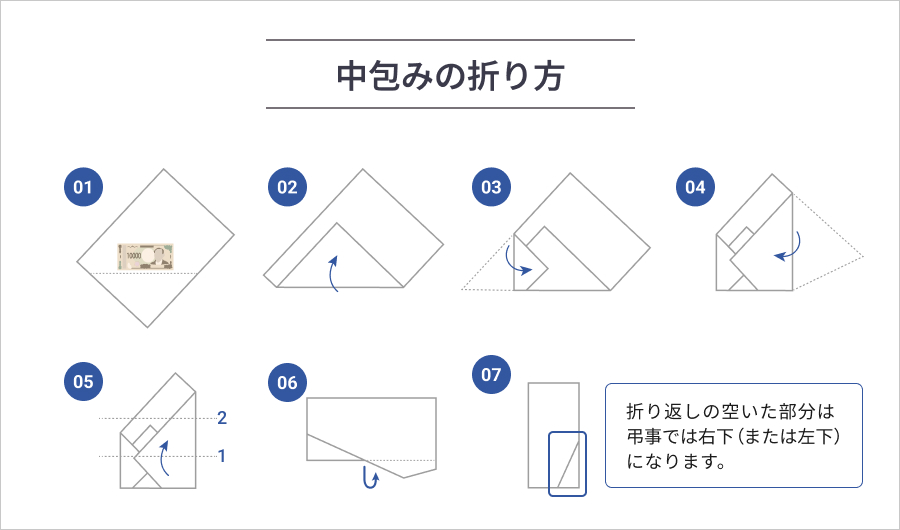 中包みの折り方

01

10000

02

03

04

05

2

1

06

07

折り返しの空いた部分は弔事では右下（または左下）になります。