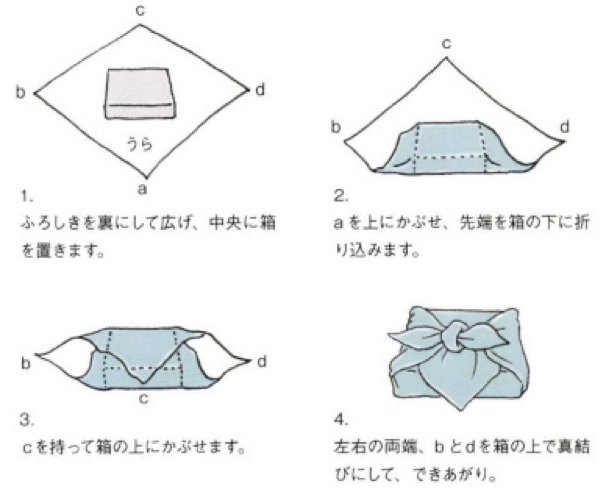 c
b
d
うら
a

1.
ふろしきを裏にして広げ、中央に箱を置きます。

c
b
d

2.
aを上にかぶせ、先端を箱の下に折り込みます。

b
d
c

3.
cを持って箱の上にかぶせます。

4.
左右の両端、bとdを箱の上で真結びにして、できあがり。