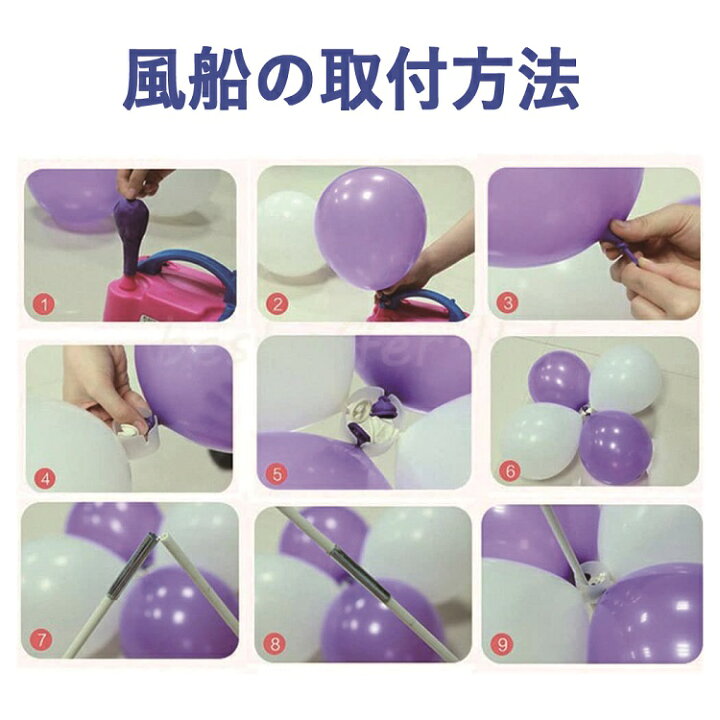 風船の取付方法

1

2

3

4

5

6

7

8

9