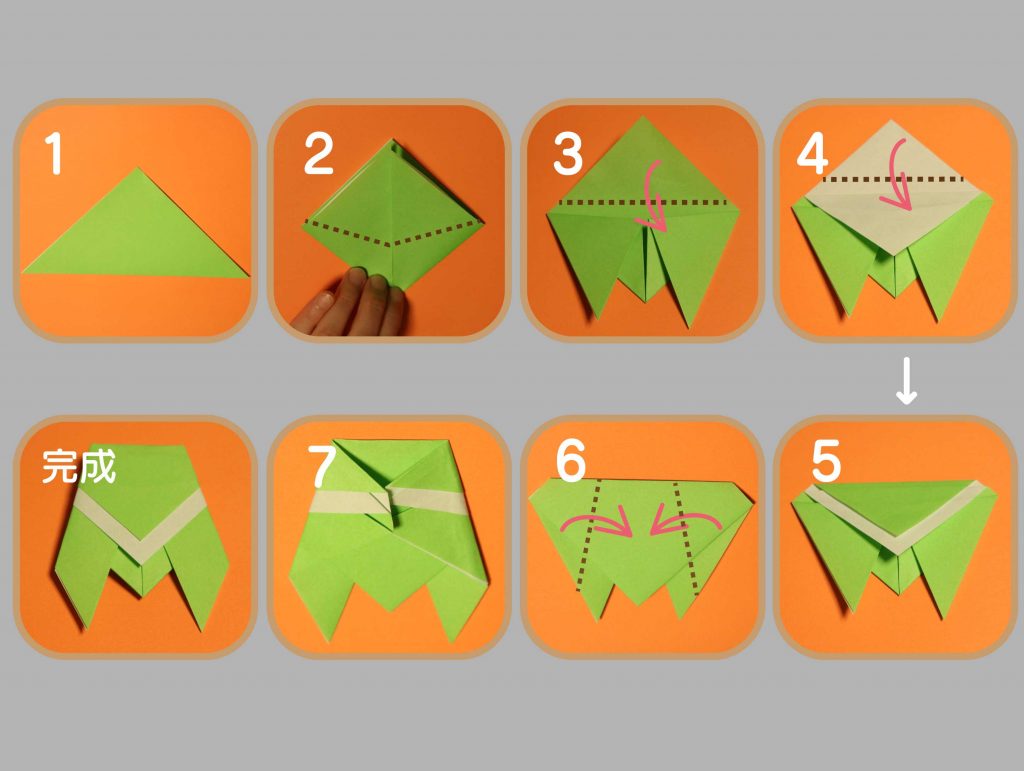 1

2

3

4

↓

完成

7

6

5