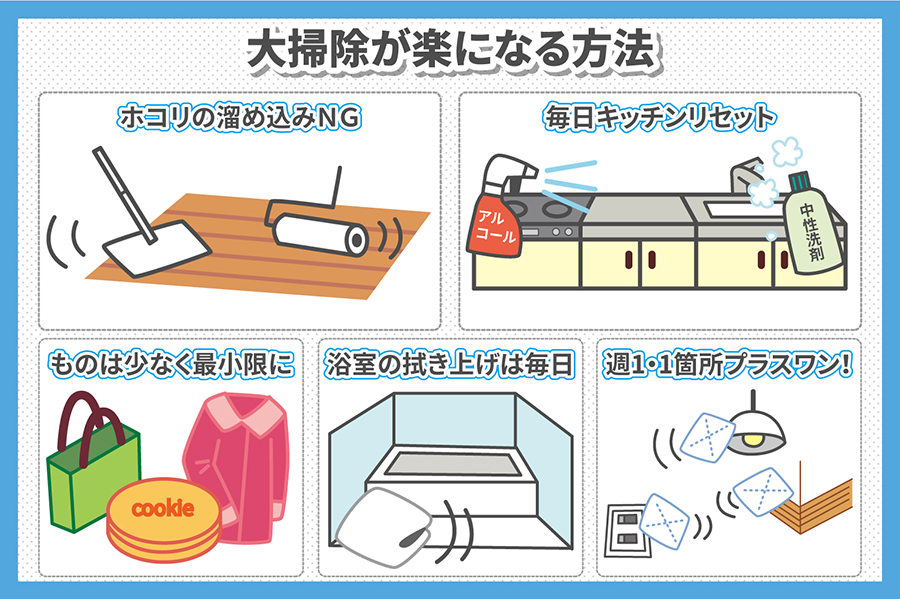 大掃除が楽になる方法

ホコリの溜め込みNG

毎日キッチンリセット

アルコール

中性洗剤

ものは少なく最小限に

cookie

浴室の拭き上げは毎日

週1・1箇所プラスワン!