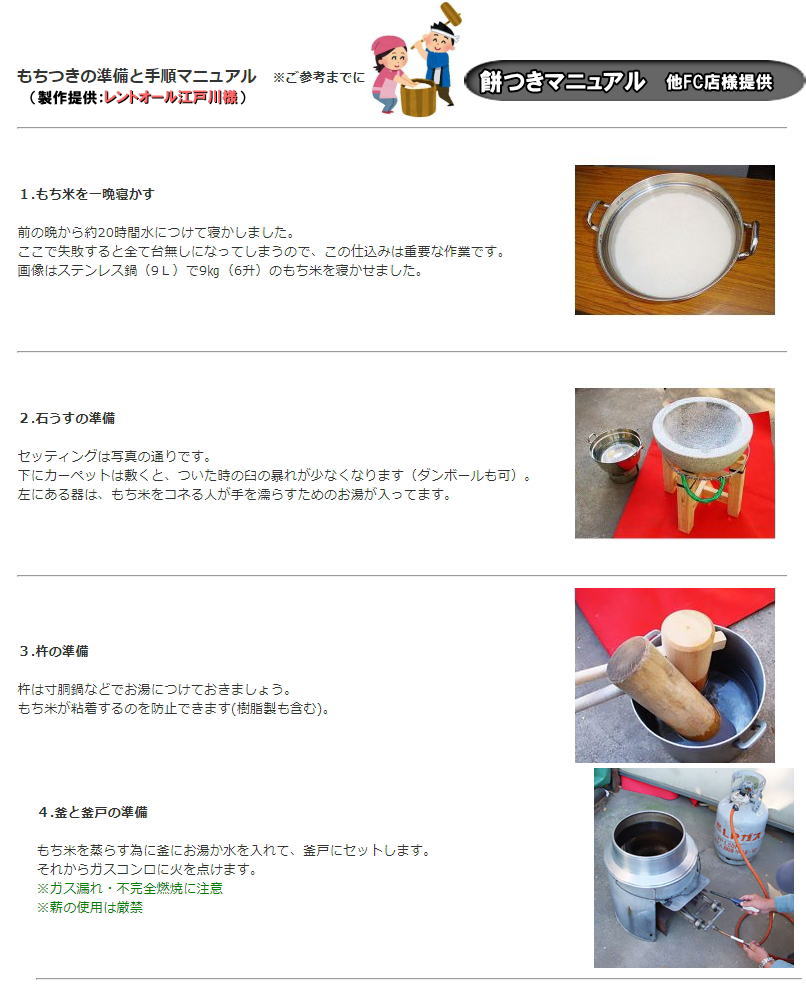 もちつきの準備と手順マニュアル ※ご参考までに
（製作提供:レントオール江戸川様）

餅つきマニュアル 他FC店様提供

1.もち米を一晩寝かす

前の晩から約20時間水につけて寝かしました。
ここで失敗すると全て台無しになってしまうので、この仕込みは重要な作業です。
画像はステンレス鍋（9Ｌ）で9kg（6升）のもち米を寝かせました。

2.石うすの準備

セッティングは写真の通りです。
下にカーペットは敷くと、ついた時の臼の暴れが少なくなります（ダンボールも可）。
左にある器は、もち米をコネる人が手を濡らすためのお湯が入ってます。

3.杵の準備

杵は寸胴鍋などでお湯につけておきましょう。
もち米が粘着するのを防止できます(樹脂製も含む)。

4.釜と釜戸の準備

もち米を蒸らす為に釜にお湯か水を入れて、釜戸にセットします。
それからガスコンロに火を点けます。
※ガス漏れ・不完全燃焼に注意
※薪の使用は厳禁