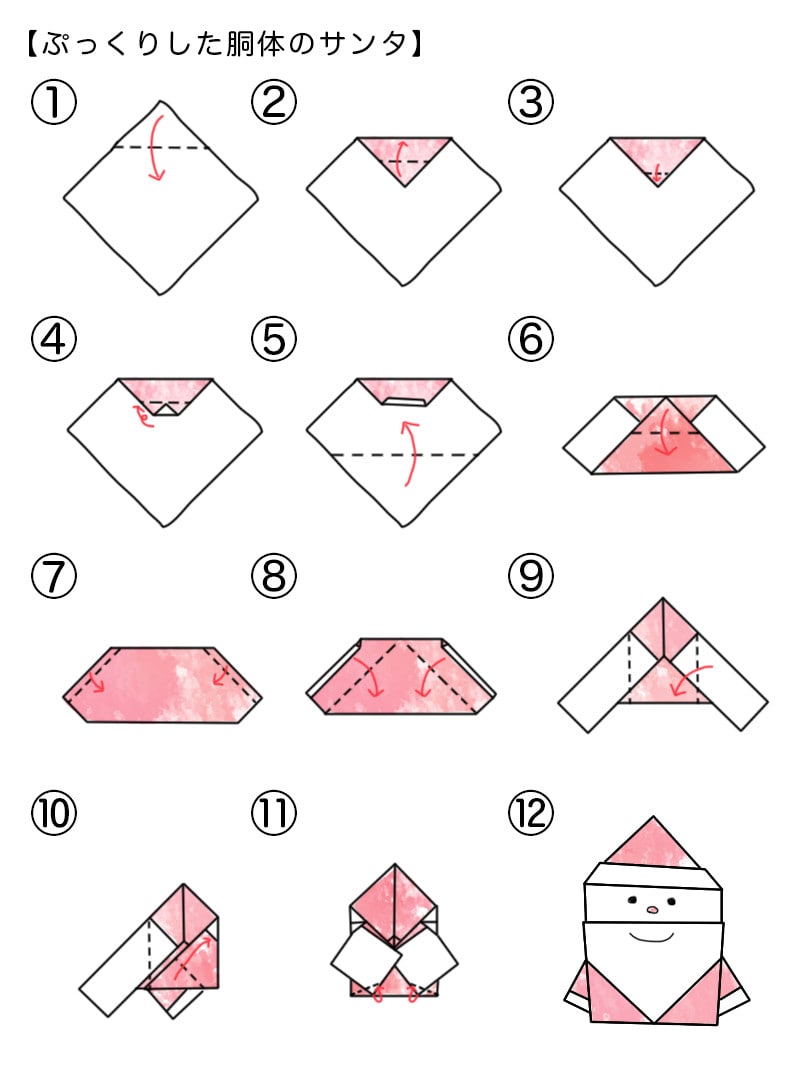 【ぷっくりした胴体のサンタ】

①

②

③

④

⑤

⑥

⑦

⑧

⑨

⑩

⑪

⑫