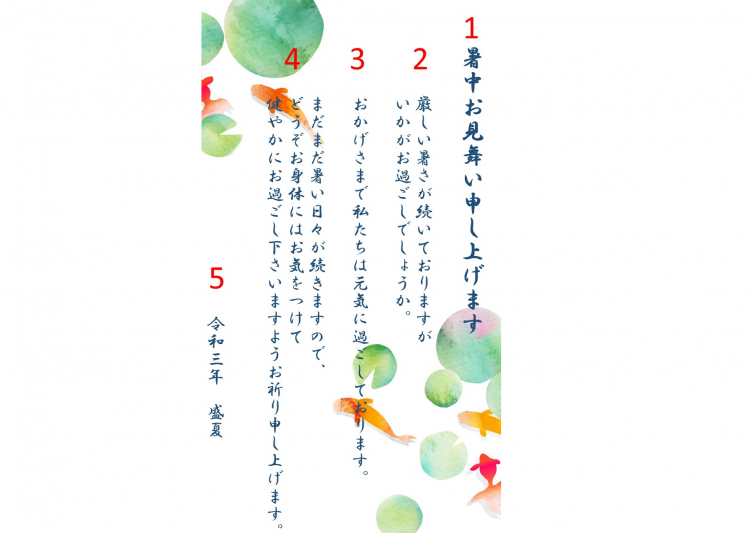 1
暑中お見舞い申し上げます

2
厳しい暑さが続いておりますが
いかがお過ごしでしょうか。

3
おかげさまで私たちは元気に過ごしております。

4
まだまだ暑い日々が続きますので、
どうぞお身体にはお気をつけて
健やかにお過ごし下さいますようお祈り申し上げます。

5
令和三年　盛夏