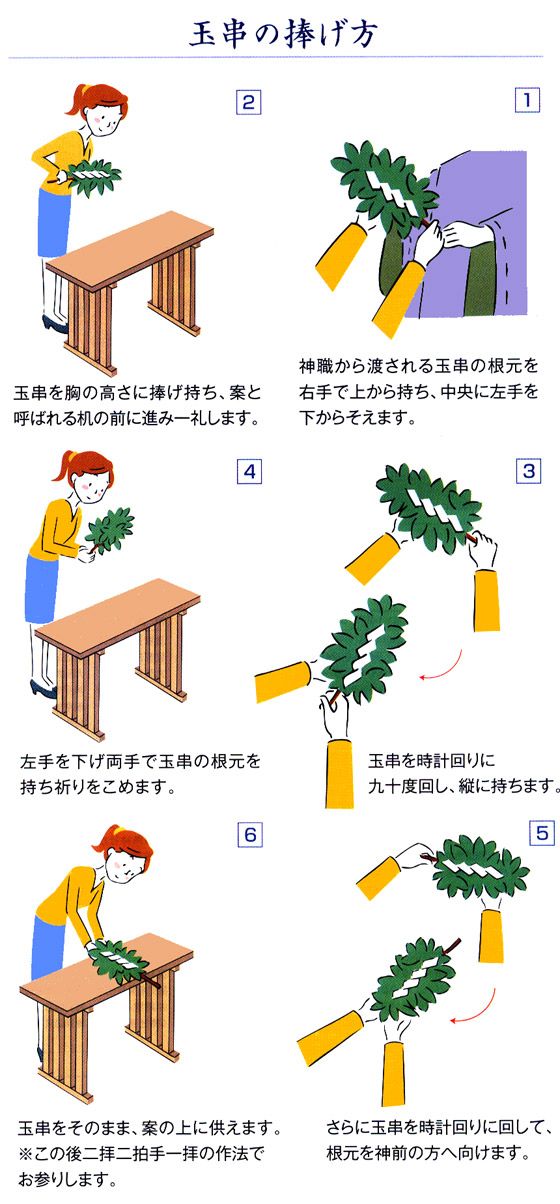 玉串の捧げ方

1

神職から渡される玉串の根元を右手で上から持ち、中央に左手を下からそえます。

2

玉串を胸の高さに捧げ持ち、案と呼ばれる机の前に進み一礼します。

3

玉串を時計回りに九十度回し、縦に持ちます。

4

左手を下げ両手で玉串の根元を持ち祈りをこめます。

5

さらに玉串を時計回りに回して、根元を神前の方へ向けます。

6

玉串をそのまま、案の上に供えます。
※この後二拝二拍手一拝の作法でお参りします。