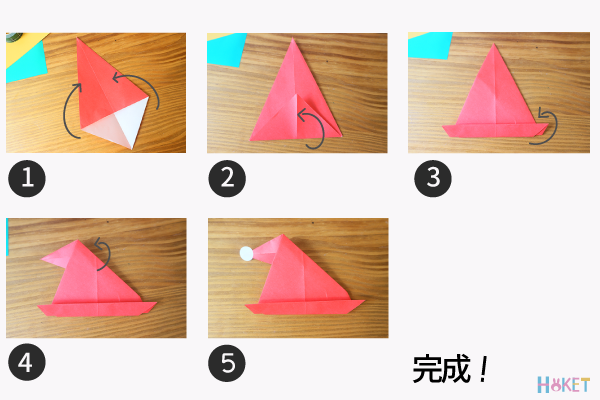 1

2

3

4

5

完成！

HOKET