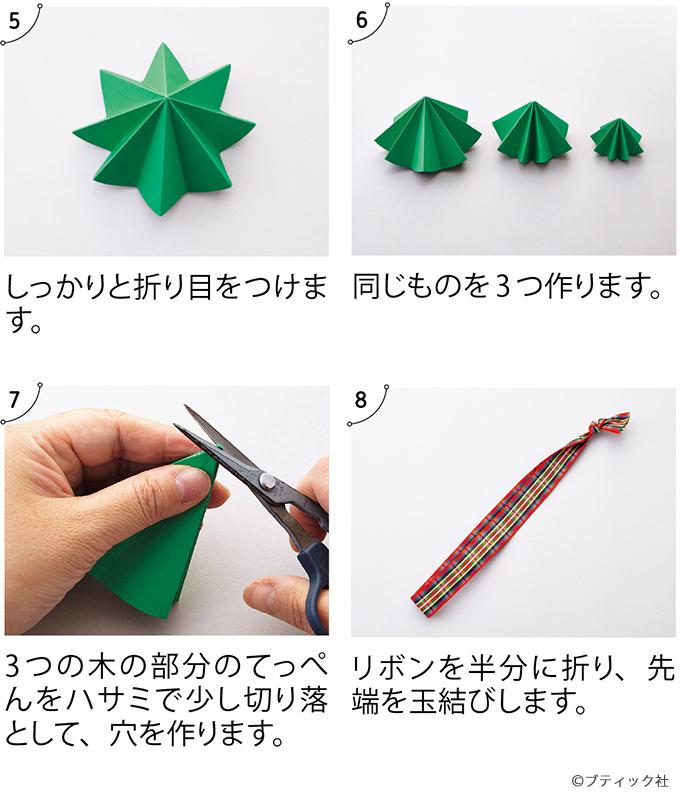 5

しっかりと折り目をつけます。

6

同じものを3つ作ります。

7

3つの木の部分のてっぺんをハサミで少し切り落として、穴を作ります。

8

リボンを半分に折り、先端を玉結びします。

©ブティック社