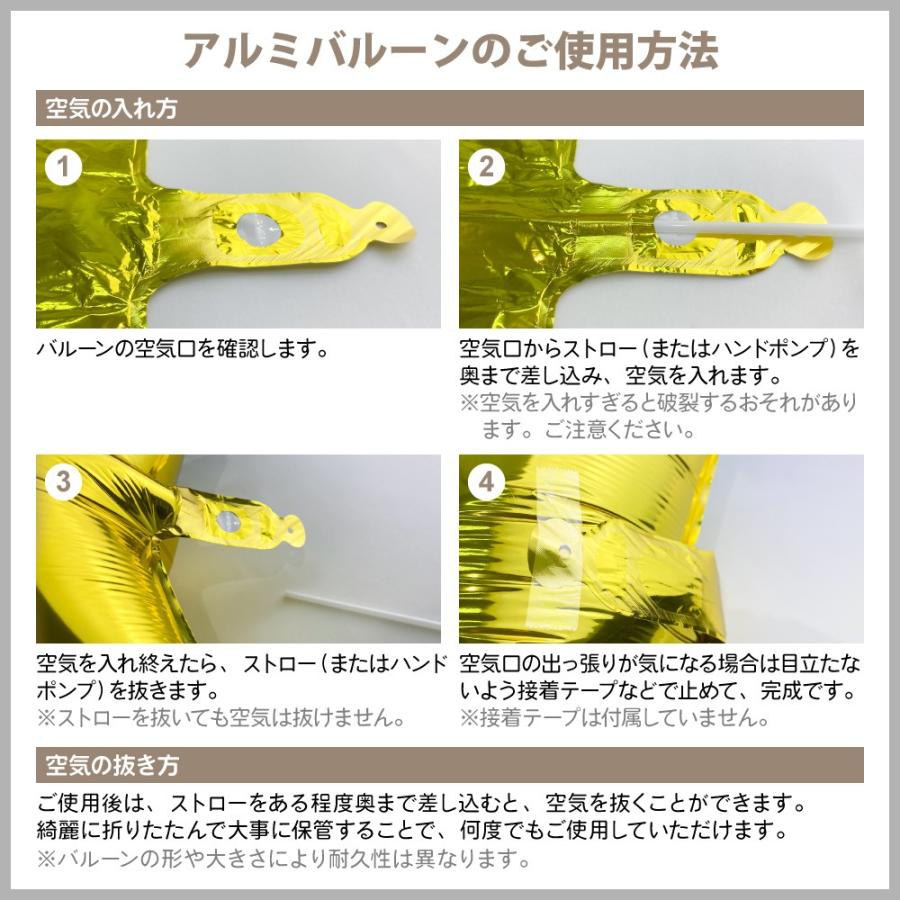 アルミバルーンのご使用方法

空気の入れ方

1

バルーンの空気口を確認します。

2

空気口からストロー（またはハンドポンプ）を奥まで差し込み、空気を入れます。
※空気を入れすぎると破裂するおそれがあります。ご注意ください。

3

空気を入れ終えたら、ストロー（またはハンドポンプ）を抜きます。
※ストローを抜いても空気は抜けません。

4

空気口の出っ張りが気になる場合は目立たないよう接着テープなどで止めて、完成です。
※接着テープは付属していません。

空気の抜き方

ご使用後は、ストローをある程度奥まで差し込むと、空気を抜くことができます。
綺麗に折りたたんで大事に保管することで、何度でもご使用していただけます。
※バルーンの形や大きさにより耐久性は異なります。