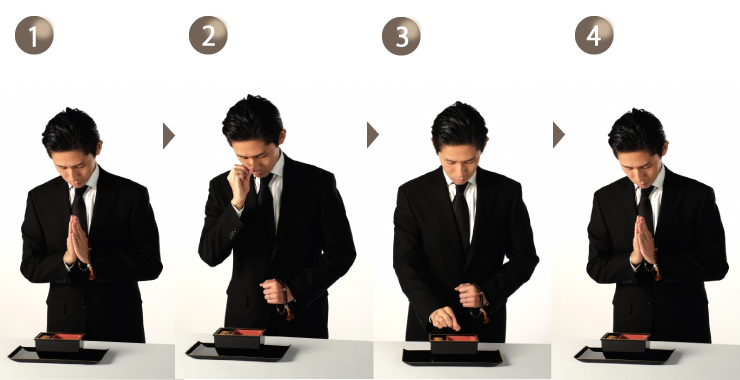 1

2

3

4