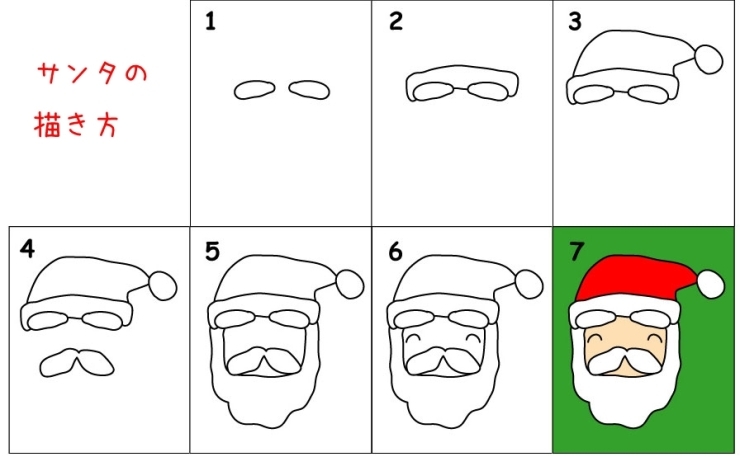 サンタの
描き方

1

2

3

4

5

6

7