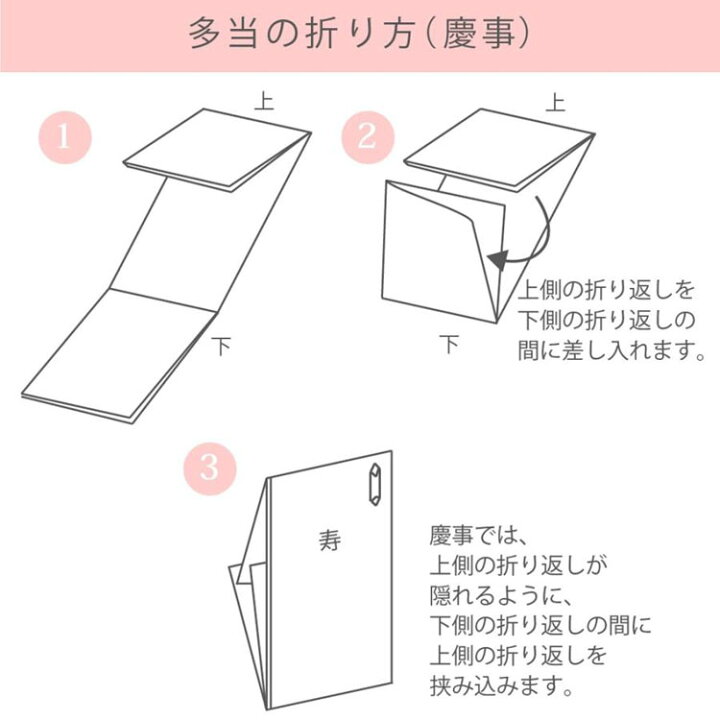 多当の折り方（慶事）

1
上
下

2
上
下
上側の折り返しを下側の折り返しの間に差し入れます。

3
寿
慶事では、上側の折り返しが隠れるように、下側の折り返しの間に上側の折り返しを挟み込みます。