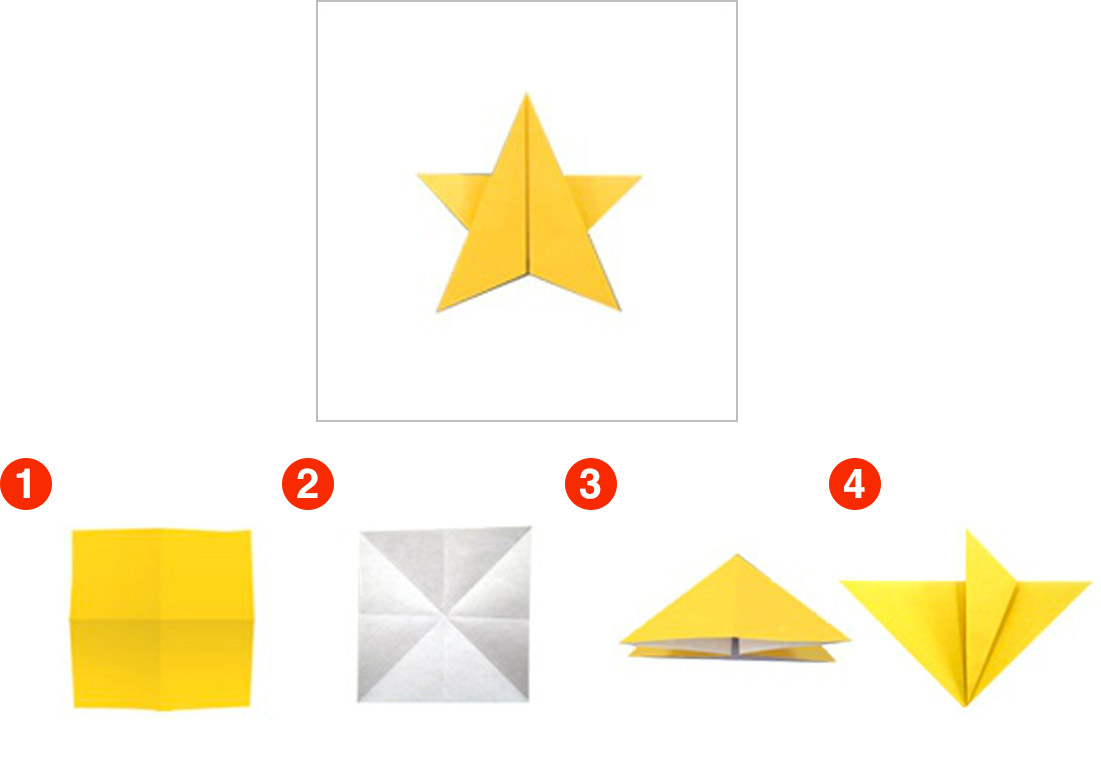 1
2
3
4