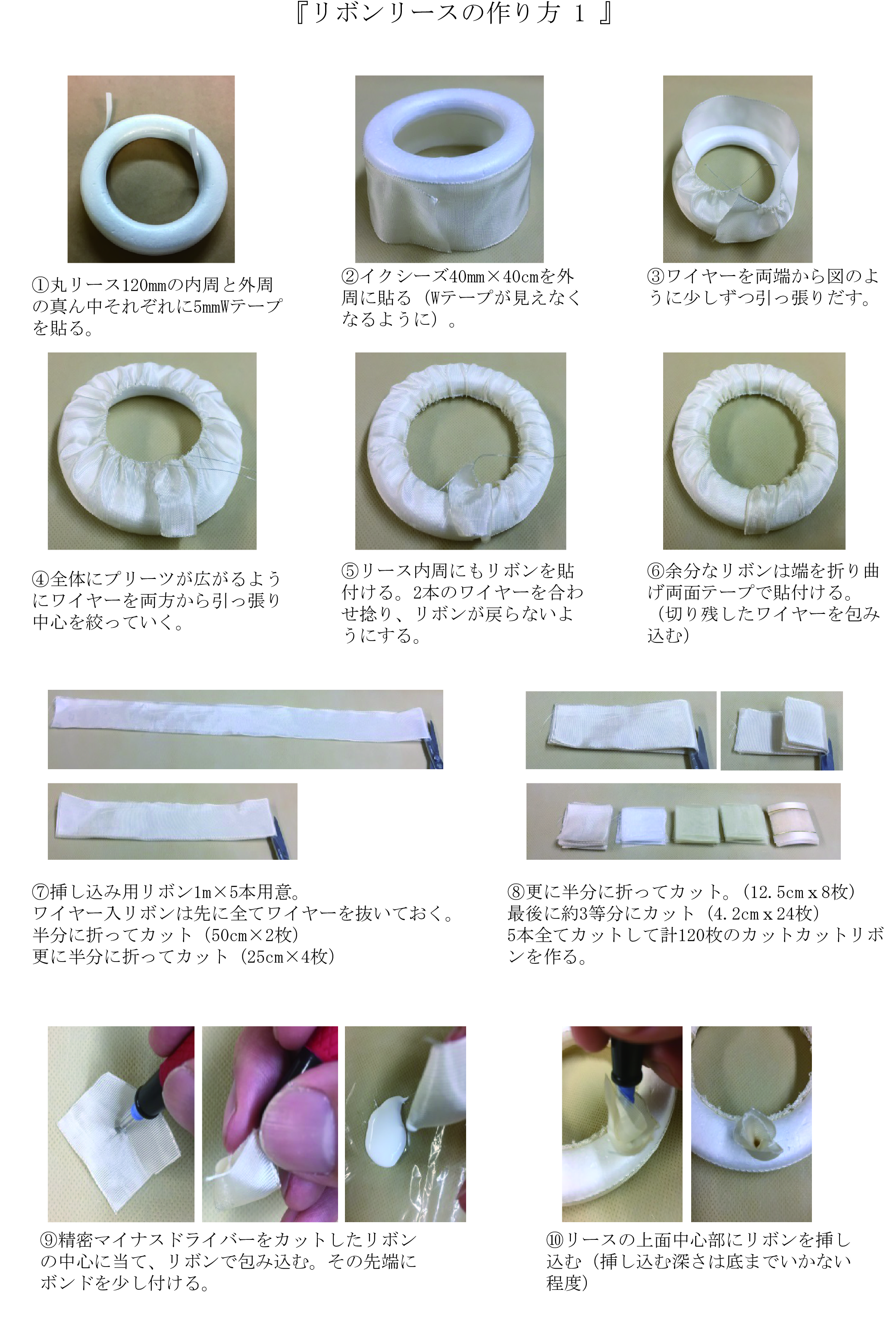 『リボンリースの作り方 1 』

①丸リース120㎜の内周と外周の真ん中それぞれに5㎜Wテープを貼る。

②イクシーズ40㎜×40cmを外周に貼る（Wテープが見えなくなるように）。

③ワイヤーを両端から図のように少しずつ引っ張りだす。

④全体にプリーツが広がるようにワイヤーを両方から引っ張り中心を絞っていく。

⑤リース内周にもリボンを貼付ける。2本のワイヤーを合わせ捻り、リボンが戻らないようにする。

⑥余分なリボンは端を折り曲げ両面テープで貼付ける。（切り残したワイヤーを包み込む）

⑦挿し込み用リボン1m×5本用意。
ワイヤー入リボンは先に全てワイヤーを抜いておく。
半分に折ってカット（50cm×2枚）
更に半分に折ってカット（25cm×4枚）

⑧更に半分に折ってカット。（12.5cm x 8枚）
最後に約3等分にカット（4.2cm x 24枚）
5本全てカットして計120枚のカットカットリボンを作る。

⑨精密マイナスドライバーをカットしたリボンの中心に当て、リボンで包み込む。その先端にボンドを少し付ける。

⑩リースの上面中心部にリボンを挿し込む（挿し込む深さは底までいかない程度）