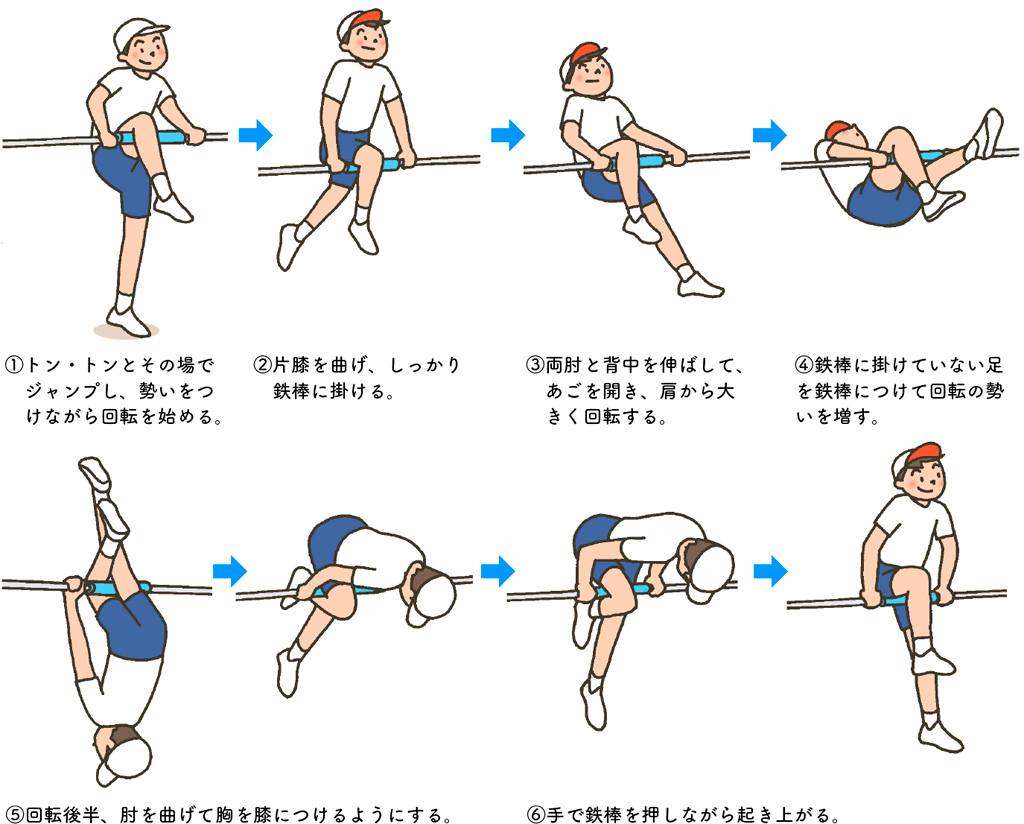 ①トン・トンとその場でジャンプし、勢いをつけながら回転を始める。

②片膝を曲げ、しっかり鉄棒に掛ける。

③両肘と背中を伸ばして、あごを開き、肩から大きく回転する。

④鉄棒に掛けていない足を鉄棒につけて回転の勢いを増す。

⑤回転後半、肘を曲げて胸を膝につけるようにする。

⑥手で鉄棒を押しながら起き上がる。