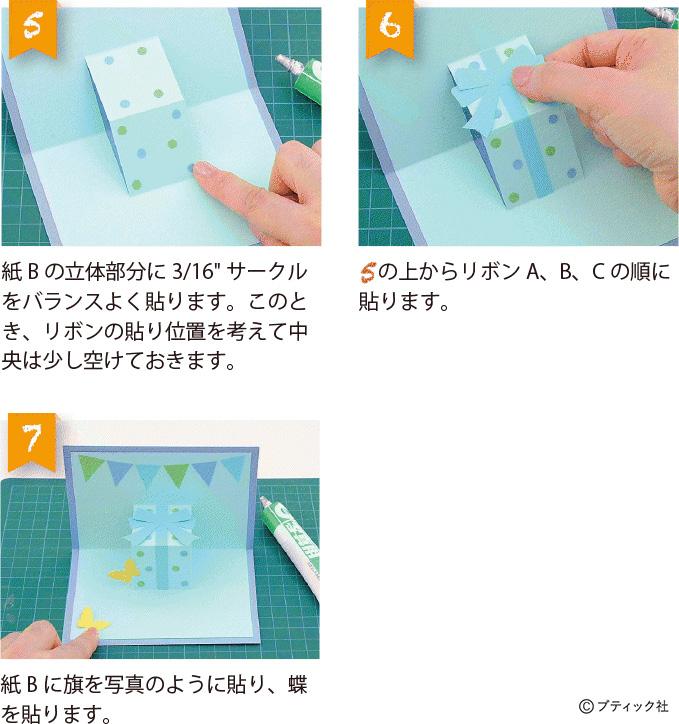 5

紙 B の立体部分に 3/16" サークルをバランスよく貼ります。このとき、リボンの貼り位置を考えて中央は少し空けておきます。

6

5の上からリボン A、B、C の順に貼ります。

7

紙 B に旗を写真のように貼り、蝶を貼ります。

©ブティック社