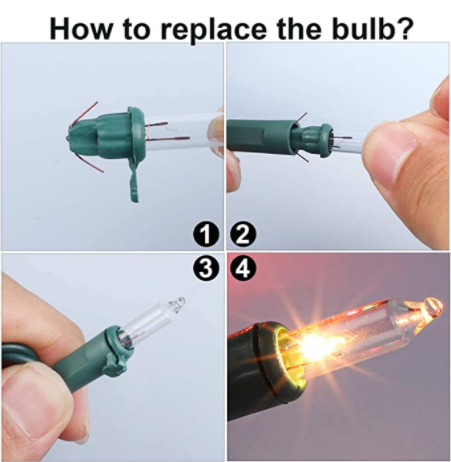 How to replace the bulb?

1

2

3

4