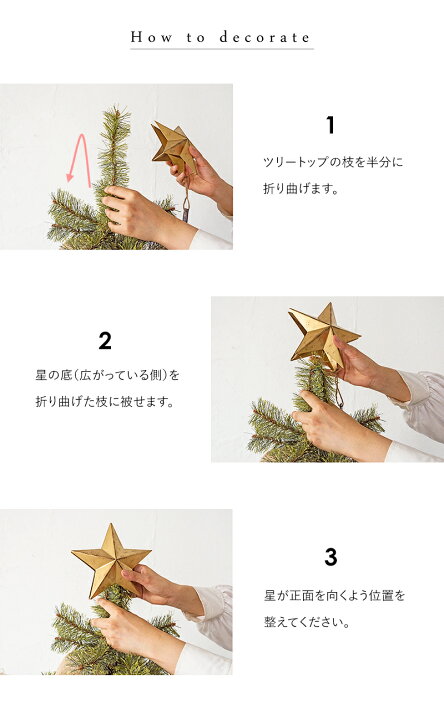 How to decorate

1

ツリートップの枝を半分に折り曲げます。

2

星の底(広がっている側)を折り曲げた枝に被せます。

3

星が正面を向くよう位置を整えてください。