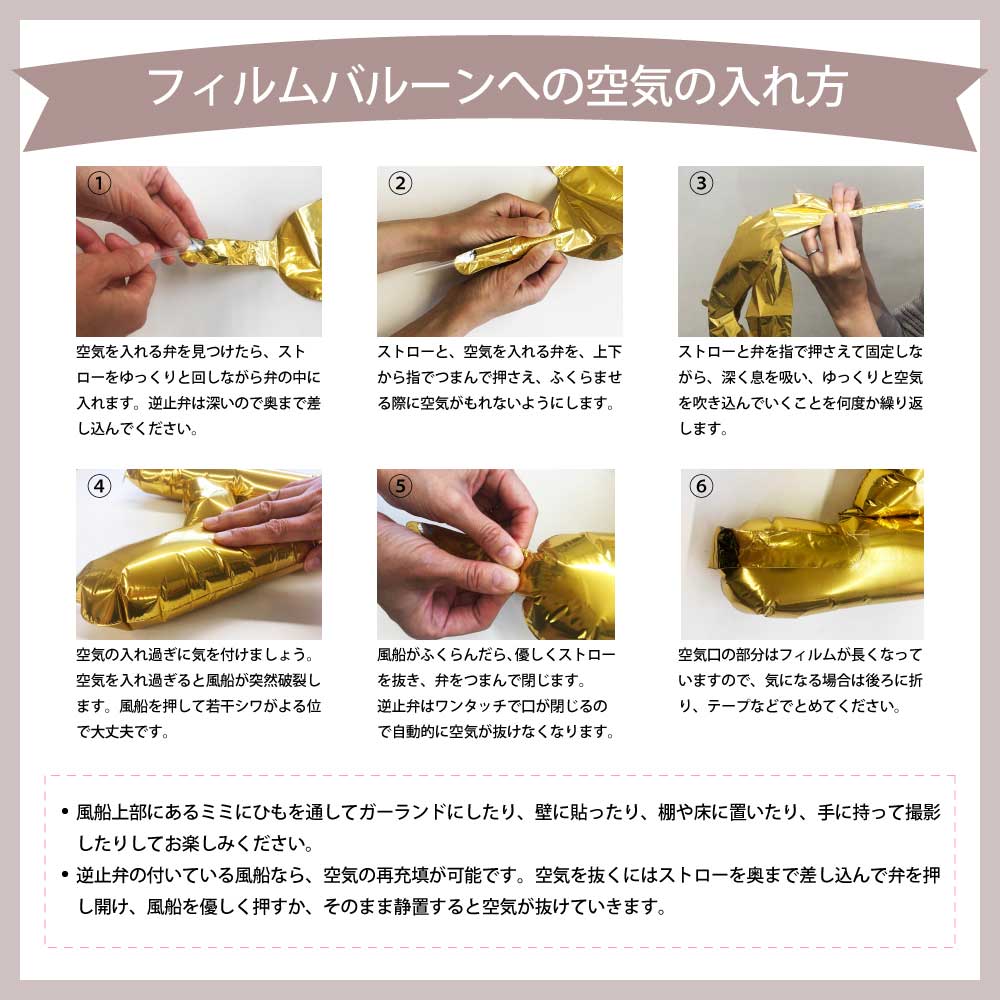 フィルムバルーンへの空気の入れ方

①

空気を入れる弁を見つけたら、ストローをゆっくりと回しながら弁の中に入れます。逆止弁は深いので奥まで差し込んでください。

②

ストローと、空気を入れる弁を、上下から指でつまんで押さえ、ふくらませる際に空気がもれないようにします。

③

ストローと弁を指で押さえて固定しながら、深く息を吸い、ゆっくりと空気を吹き込んでいくことを何度か繰り返します。

④

空気の入れ過ぎに気を付けましょう。空気を入れ過ぎると風船が突然破裂します。風船を押して若干シワがよる位で大丈夫です。

⑤

風船がふくらんだら、優しくストローを抜き、弁をつまんで閉じます。
逆止弁はワンタッチで口が閉じるので自動的に空気が抜けなくなります。

⑥

空気口の部分はフィルムが長くなっていますので、気になる場合は後ろに折り、テープなどでとめてください。

• 風船上部にあるミミにひもを通してガーランドにしたり、壁に貼ったり、棚や床に置いたり、手に持って撮影したりしてお楽しみください。
• 逆止弁の付いている風船なら、空気の再充填が可能です。空気を抜くにはストローを奥まで差し込んで弁を押し開け、風船を優しく押すか、そのまま静置すると空気が抜けていきます。