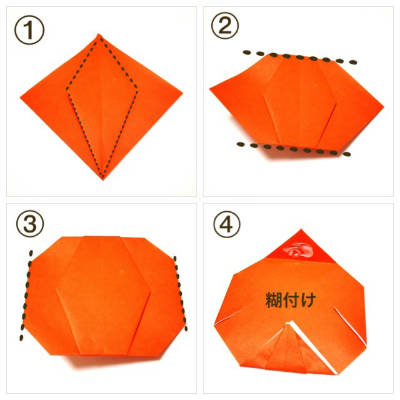 ①

②

③

④

糊付け