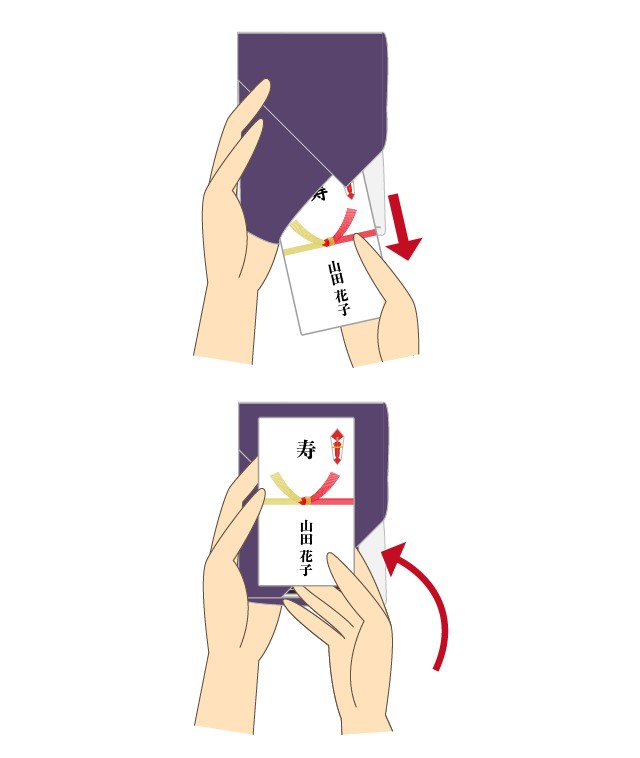 寿

山田
花子

寿

山田
花子