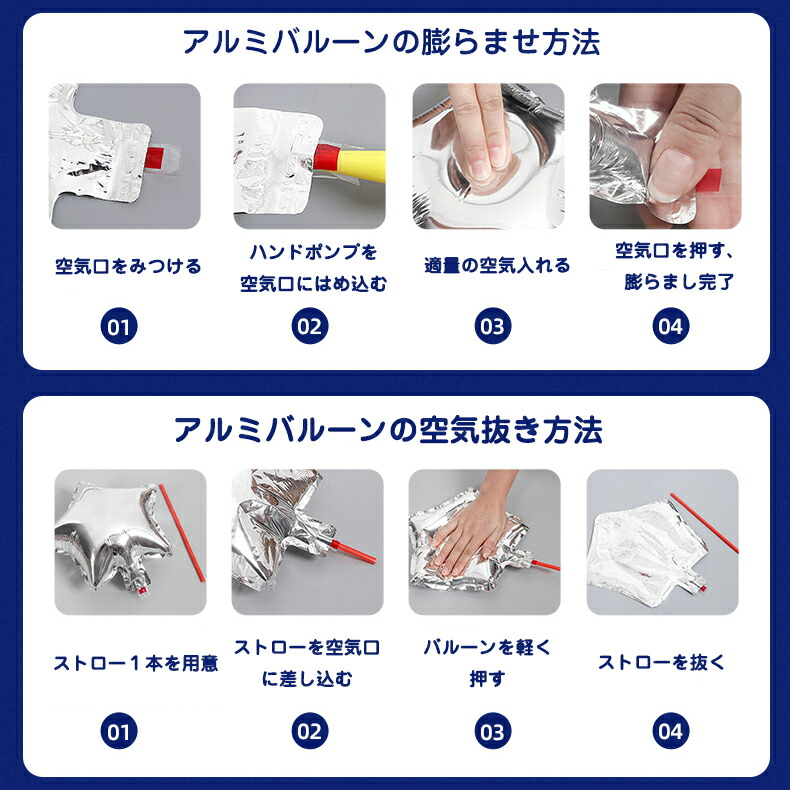 アルミバルーンの膨らませ方法

空気口をみつける

01

ハンドポンプを空気口にはめ込む

02

適量の空気入れる

03

空気口を押す、膨らまし完了

04

アルミバルーンの空気抜き方法

ストロー１本を用意

01

ストローを空気口に差し込む

02

バルーンを軽く押す

03

ストローを抜く

04