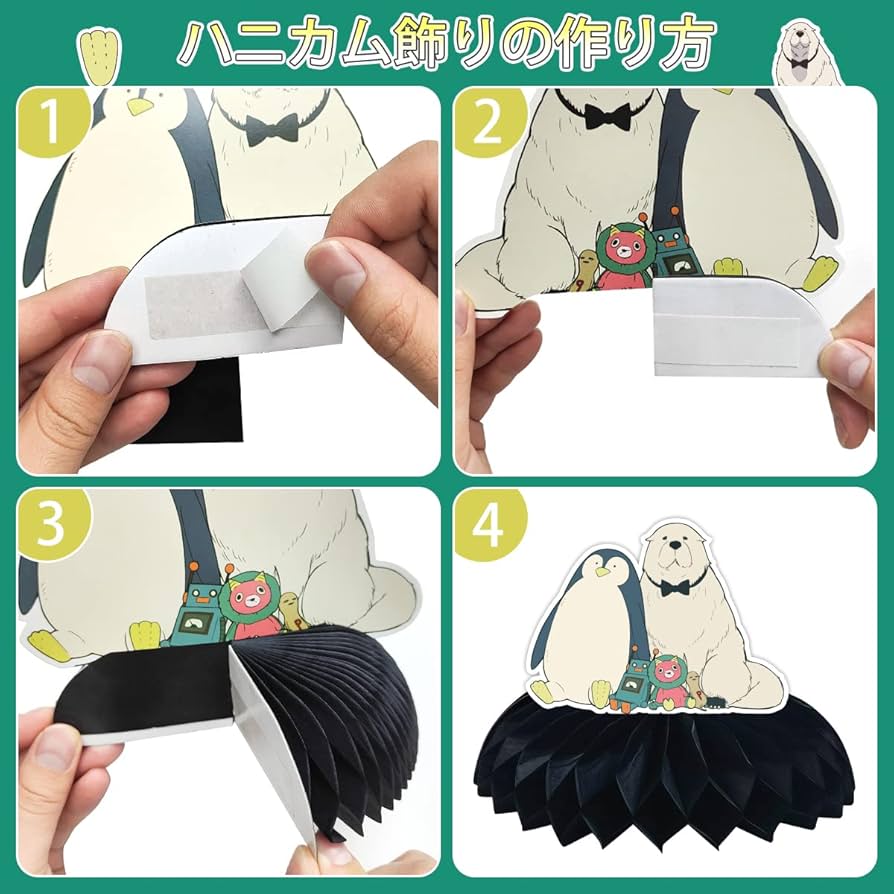 ハニカム飾りの作り方

1

2

3

4