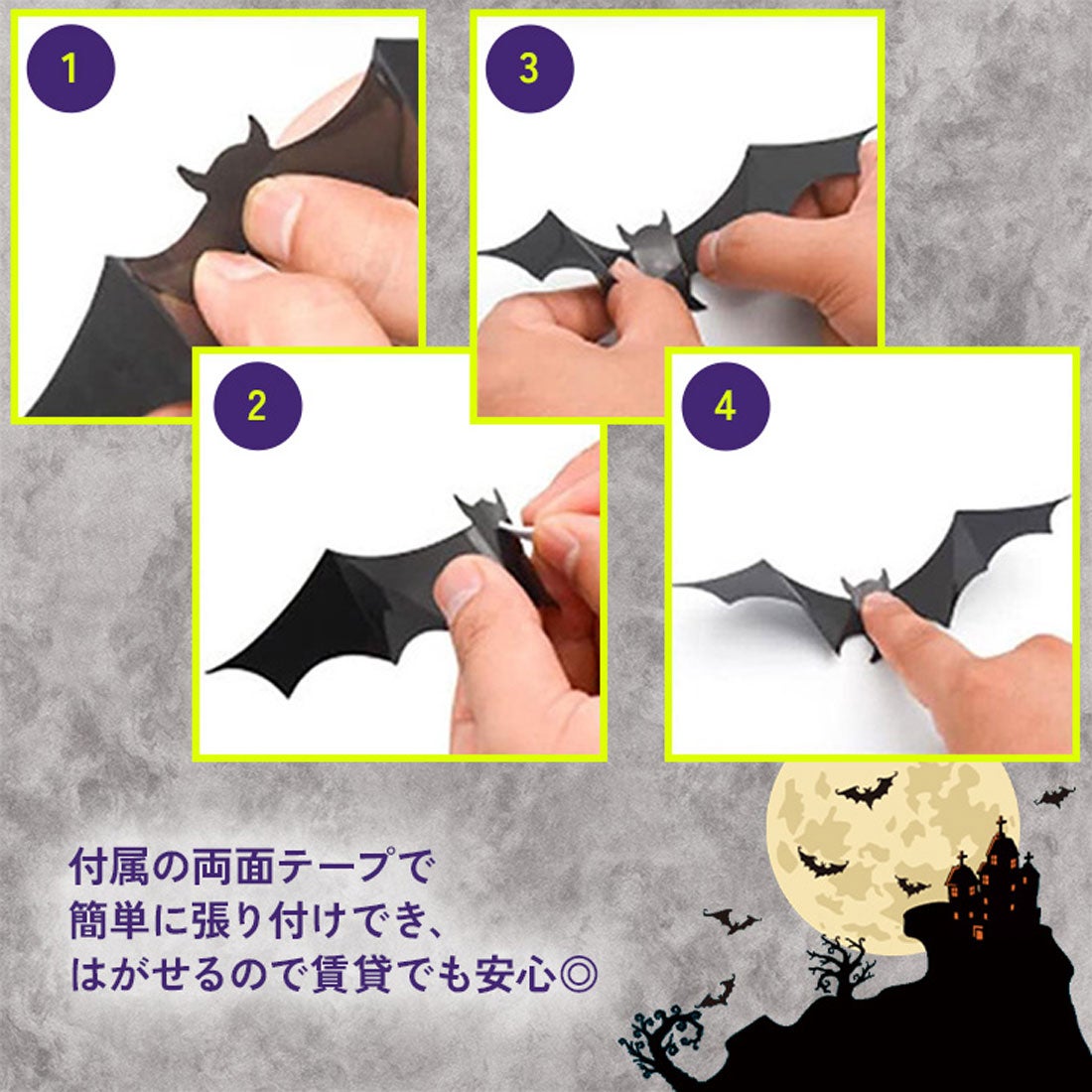 1

3

2

4

付属の両面テープで
簡単に張り付けでき、
はがせるので賃貸でも安心◎