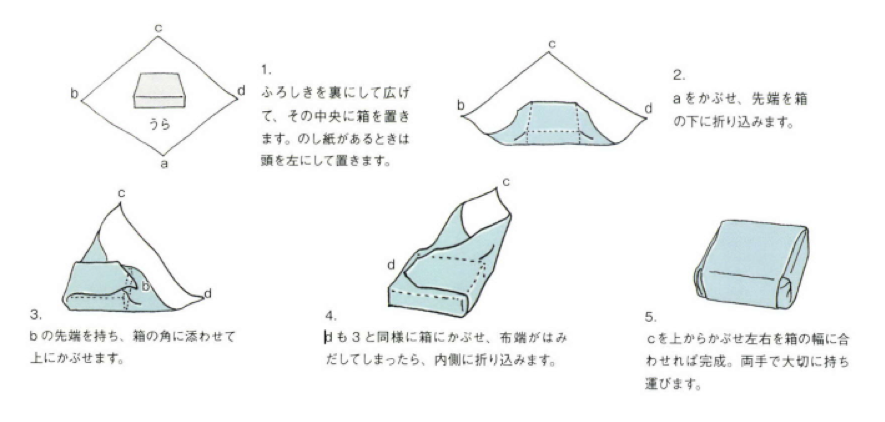 c
b
d
うら
a

1.
ふろしきを裏にして広げて、その中央に箱を置きます。のし紙があるときは頭を左にして置きます。

c
b
d

2.
aをかぶせ、先端を箱の下に折り込みます。

c
b
d

3.
bの先端を持ち、箱の角に添わせて上にかぶせます。

c
d

4.
dも3と同様に箱にかぶせ、布端がはみだしてしまったら、内側に折り込みます。

5.
cを上からかぶせ左右を箱の幅に合わせれば完成。両手で大切に持ち運びます。