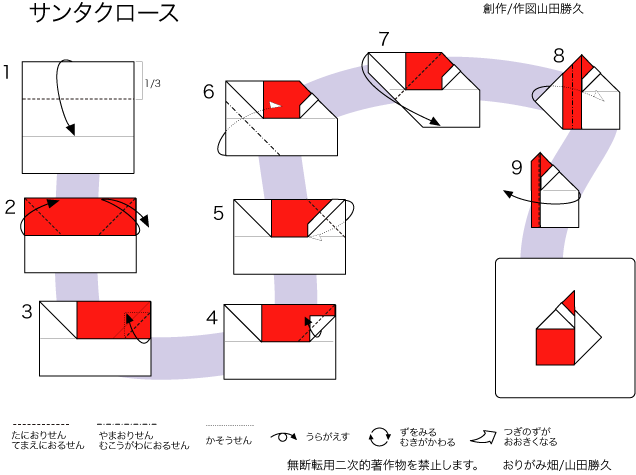 サンタクロース

創作/作図山田勝久

1

1/3

2

3

4

5

6

7

8

9

たにおりせん
てまえにおるせん

やまおりせん
むこうがわにおるせん

かそうせん

うらがえす

ずをみる
むきがかわる

つぎのずが
おおきくなる

無断転用二次的著作物を禁止します。

おりがみ畑/山田勝久