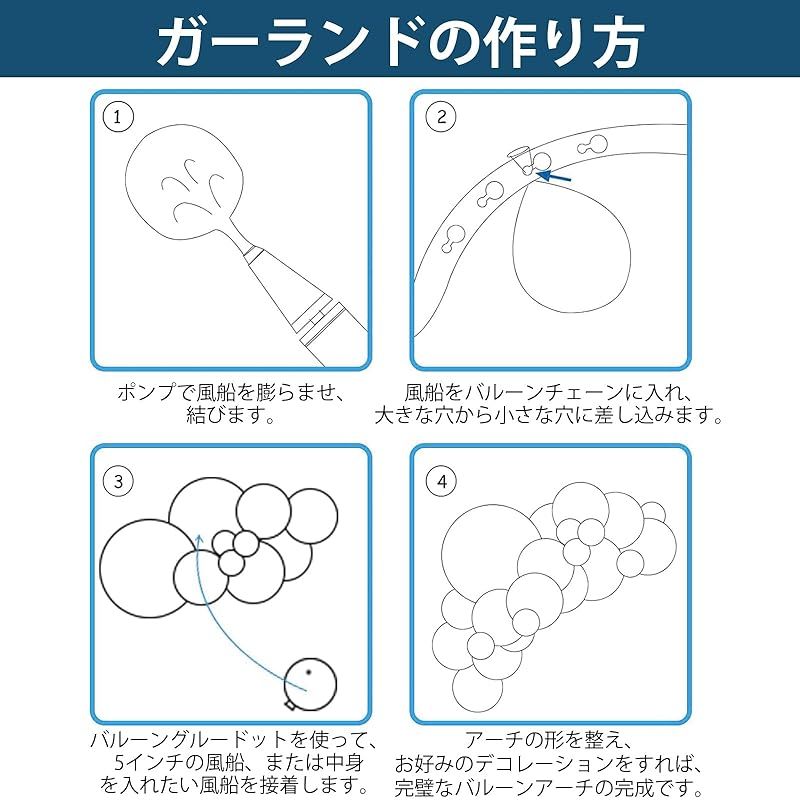 ガーランドの作り方

1

ポンプで風船を膨らませ、結びます。

2

風船をバルーンチェーンに入れ、大きな穴から小さな穴に差し込みます。

3

バルーングルードットを使って、5インチの風船、または中身を入れたい風船を接着します。

4

アーチの形を整え、お好みのデコレーションをすれば、完璧なバルーンアーチの完成です。