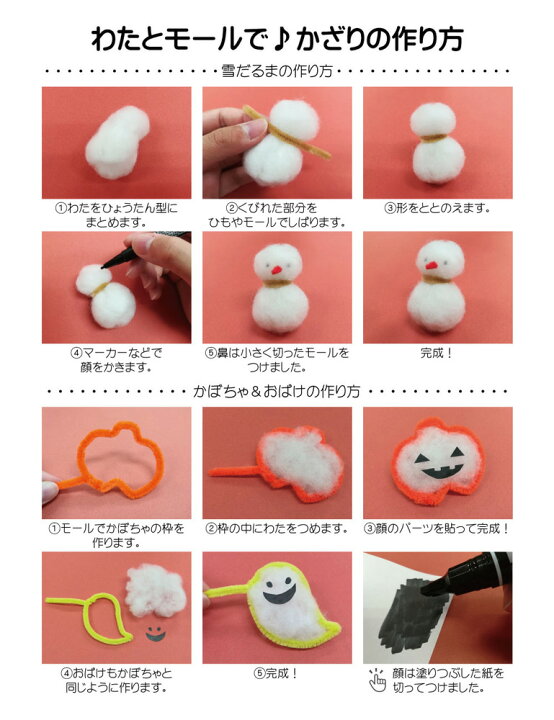 わたとモールで♪かざりの作り方

雪だるまの作り方

①わたをひょうたん型にまとめます。

②くびれた部分をひもやモールでしばります。

③形をととのえます。

④マーカーなどで顔をかきます。

⑤鼻は小さく切ったモールをつけました。

完成！

かぼちゃ＆おばけの作り方

①モールでかぼちゃの枠を作ります。

②枠の中にわたをつめます。

③顔のパーツを貼って完成！

④おばけもかぼちゃと同じように作ります。

⑤完成！

顔は塗りつぶした紙を切ってつけました。