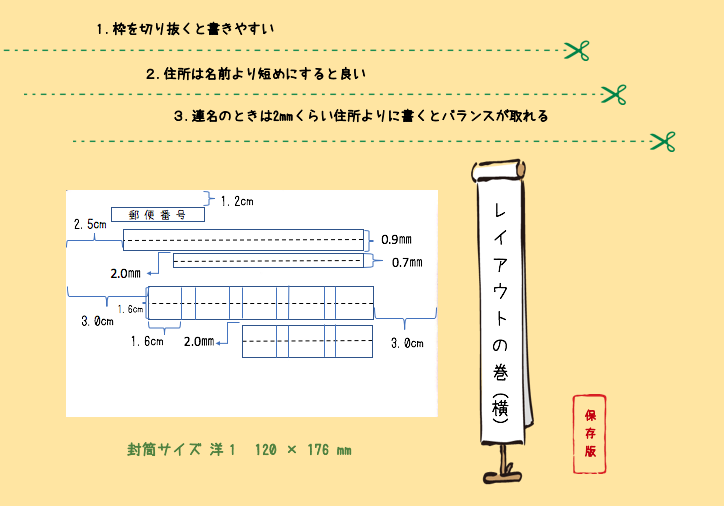 1. 枠を切り抜くと書きやすい

2. 住所は名前より短めにすると良い

3. 連名のときは2㎜くらい住所よりに書くとバランスが取れる

1.2cm

郵便番号

2.5cm

0.9㎜

0.7㎜

2.0㎜

1.6cm

3.0cm

1.6cm

2.0㎜

3.0cm

封筒サイズ 洋1 120 × 176 ㎜

レイアウトの巻（横）

保存版