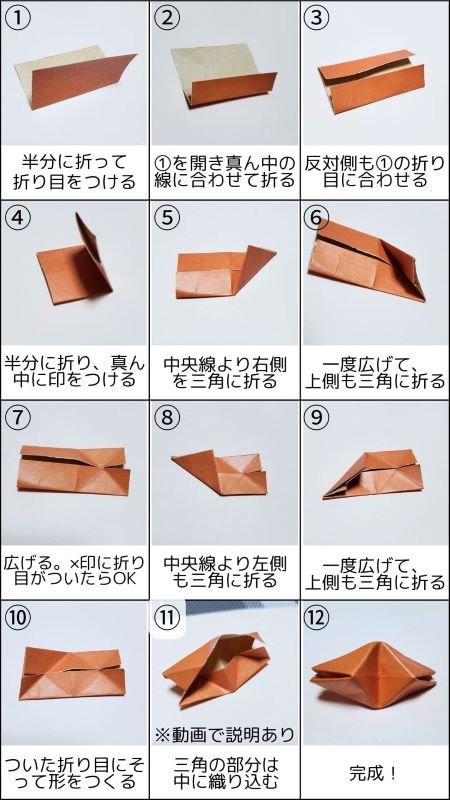 ①
半分に折って折り目をつける

②
①を開き真ん中の線に合わせて折る

③
反対側も①の折り目に合わせる

④
半分に折り、真ん中に印をつける

⑤
中央線より右側を三角に折る

⑥
一度広げて、上側も三角に折る

⑦
広げる。×印に折り目がついたらOK

⑧
中央線より左側も三角に折る

⑨
一度広げて、上側も三角に折る

⑩
ついた折り目にそって形をつくる

⑪
※動画で説明あり
三角の部分は中に織り込む

⑫
完成！