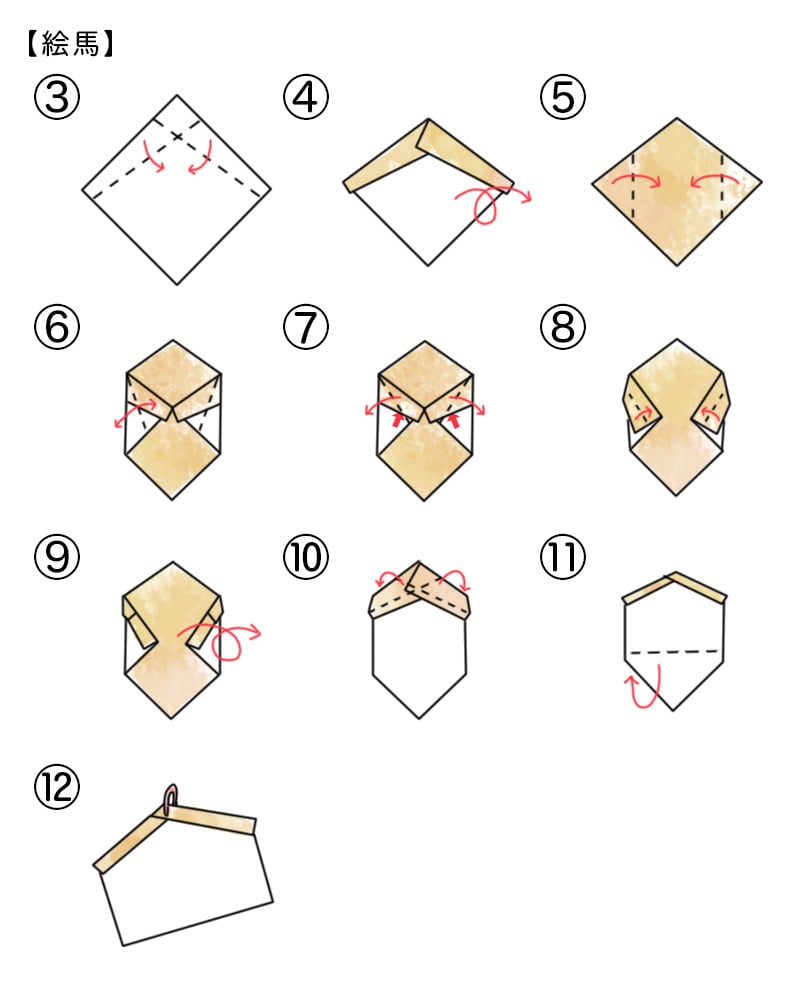 【絵馬】
③
④
⑤
⑥
⑦
⑧
⑨
⑩
⑪
⑫