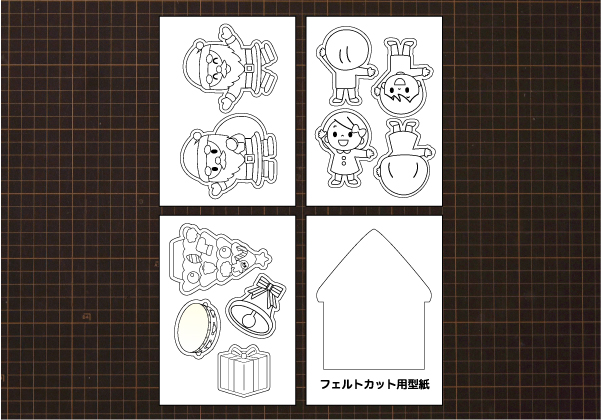 フェルトカット用型紙