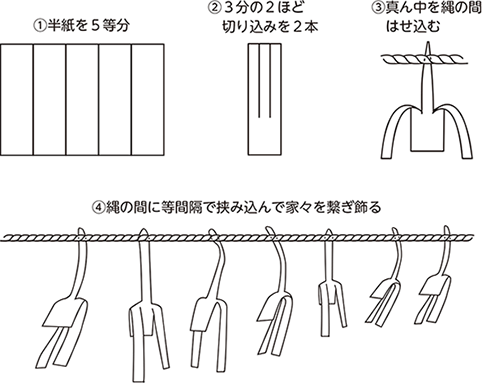 ①半紙を５等分

②３分の２ほど
切り込みを２本

③真ん中を縄の間
はせ込む

④縄の間に等間隔で挟み込んで家々を繋ぎ飾る