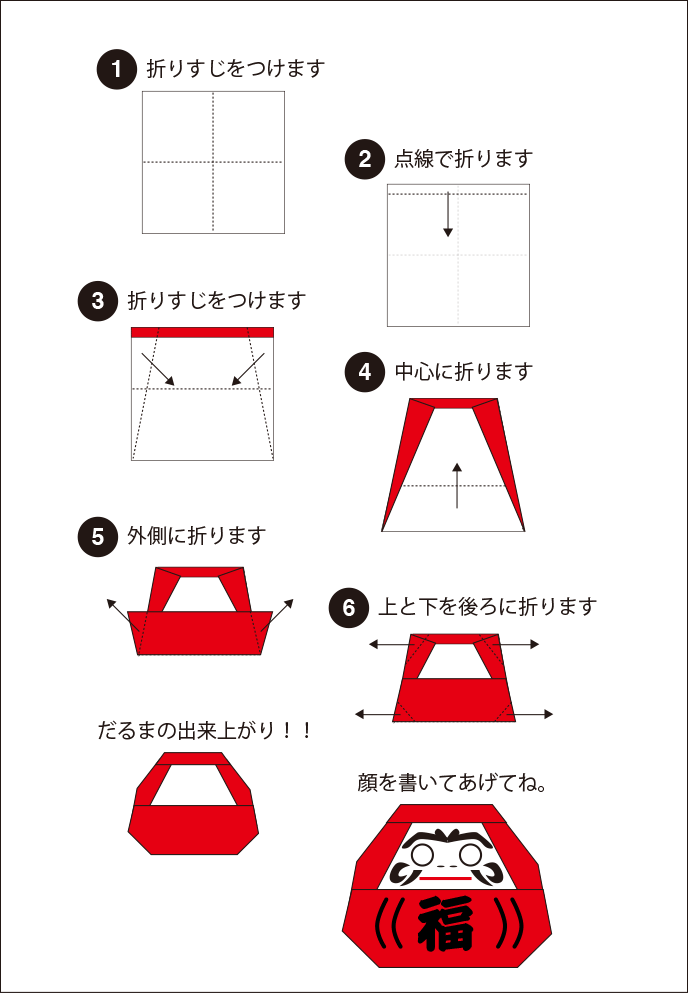 1 折りすじをつけます

2 点線で折ります

3 折りすじをつけます

4 中心に折ります

5 外側に折ります

6 上と下を後ろに折ります

だるまの出来上がり！！

顔を書いてあげてね。

福